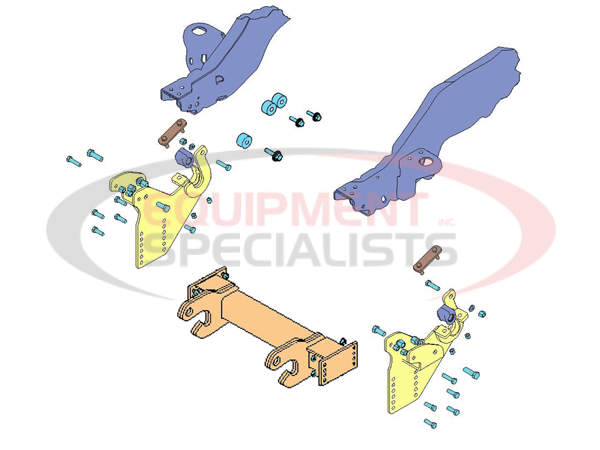 EQUIPMENT INC.
SPECIALISTS