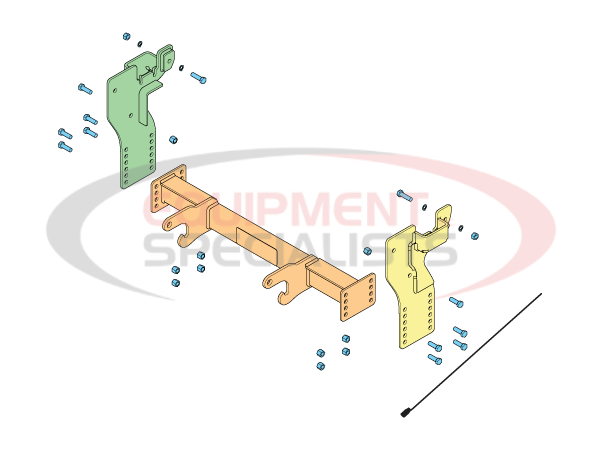 EQUIPMENT SPECIALISTS