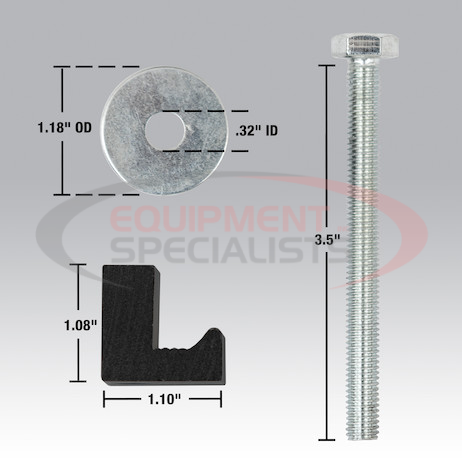 1.18" OD

.32" ID

EQUIPMENT
SPECIALISTS

3.5"

1.08"

1.10"