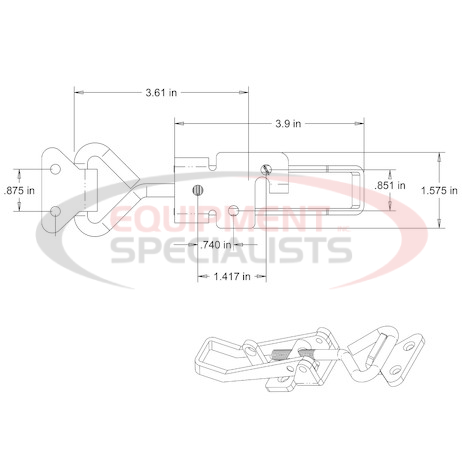 3.61 in

3.9 in

.875 in

.851 in

1.575 in

.740 in

1.417 in

EQUIPMENT
SPECIALISTS