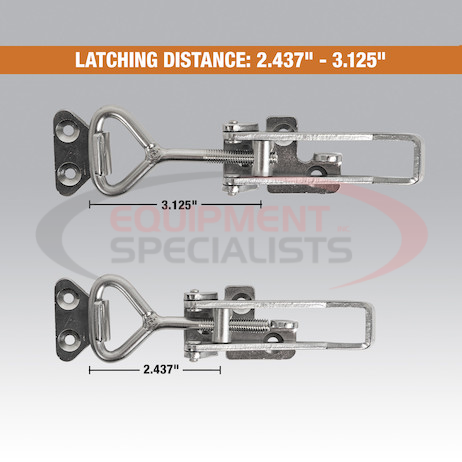 LATCHING DISTANCE: 2.437" - 3.125"

3.125"

EQUIPMENT SPECIALISTS

2.437"